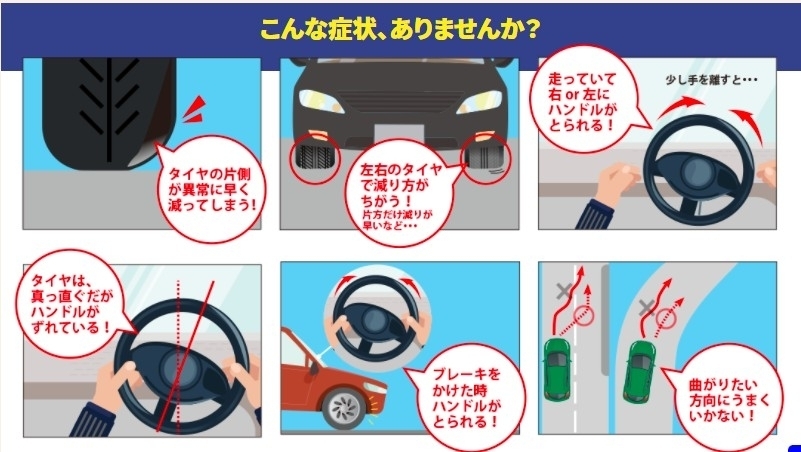 こんな症状、ありませんか?

タイヤの片側が異常に早く減ってしまう!

左右のタイヤで減り方がちがう!
片方だけ減りが早いなど・・・

走っていて右 or 左にハンドルがとられる!

少し手を離すと・・・

タイヤは、真っ直ぐだがハンドルがずれている!

ブレーキをかけた時ハンドルがとられる!

曲がりたい方向にうまくいかない!