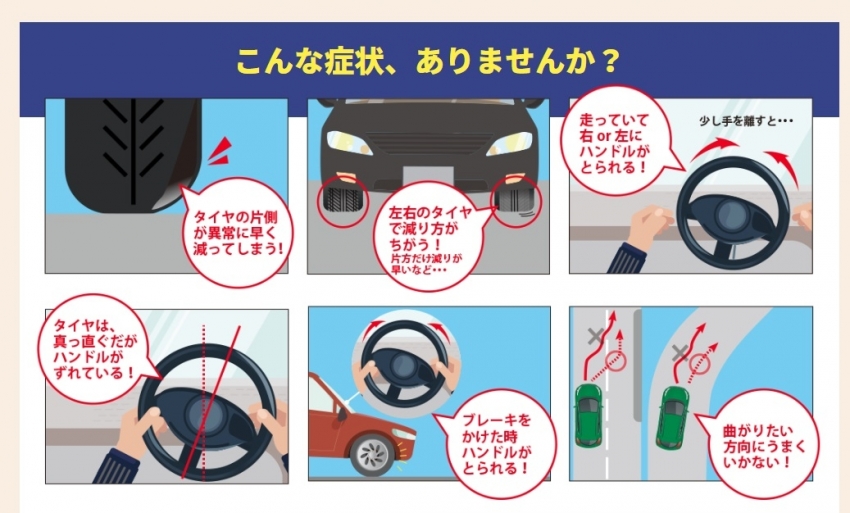 こんな症状、ありませんか？

タイヤの片側が異常に早く減ってしまう！

左右のタイヤで減り方がちがう！
片方だけ減りが早いなど・・・

走っていて右 or 左にハンドルがとられる！

少し手を離すと・・・

タイヤは、真っ直ぐだがハンドルがずれている！

ブレーキをかけた時ハンドルがとられる！

曲がりたい方向にうまくいかない！