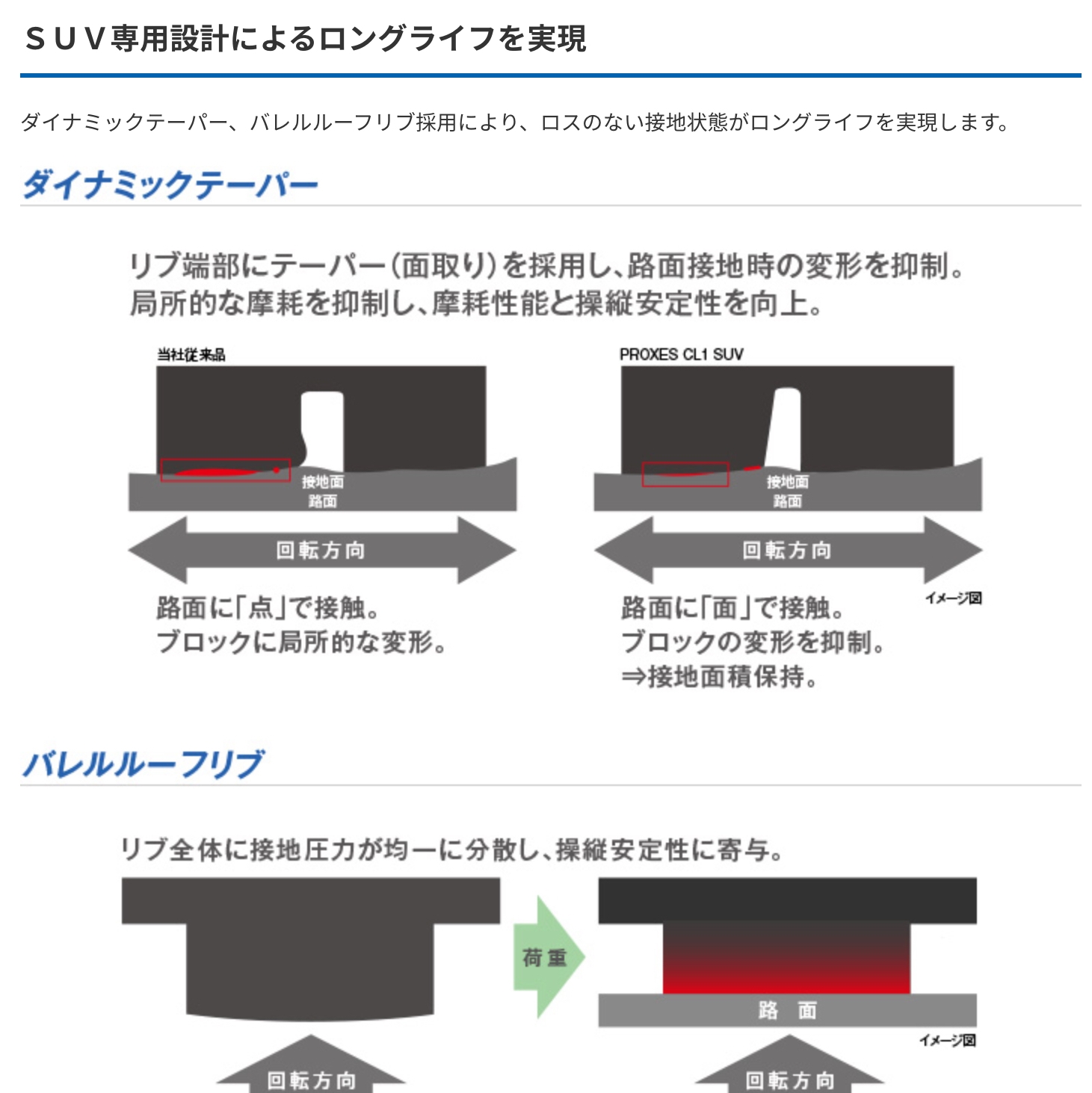 ＳＵＶ専用設計によるロングライフを実現

ダイナミックテーパー、バレルルーフリブ採用により、ロスのない接地状態がロングライフを実現します。

ダイナミックテーパー

リブ端部にテーパー(面取り)を採用し、路面接地時の変形を抑制。
局所的な摩耗を抑制し、摩耗性能と操縦安定性を向上。

当社従来品

接地面
路面

回転方向

路面に「点」で接触。
ブロックに局所的な変形。

PROXES CL1 SUV

接地面
路面

回転方向

イメージ図

路面に「面」で接触。
ブロックの変形を抑制。
⇒接地面積保持。

バレルルーフリブ

リブ全体に接地圧力が均一に分散し、操縦安定性に寄与。

荷重

路　面

イメージ図

回転方向

回転方向