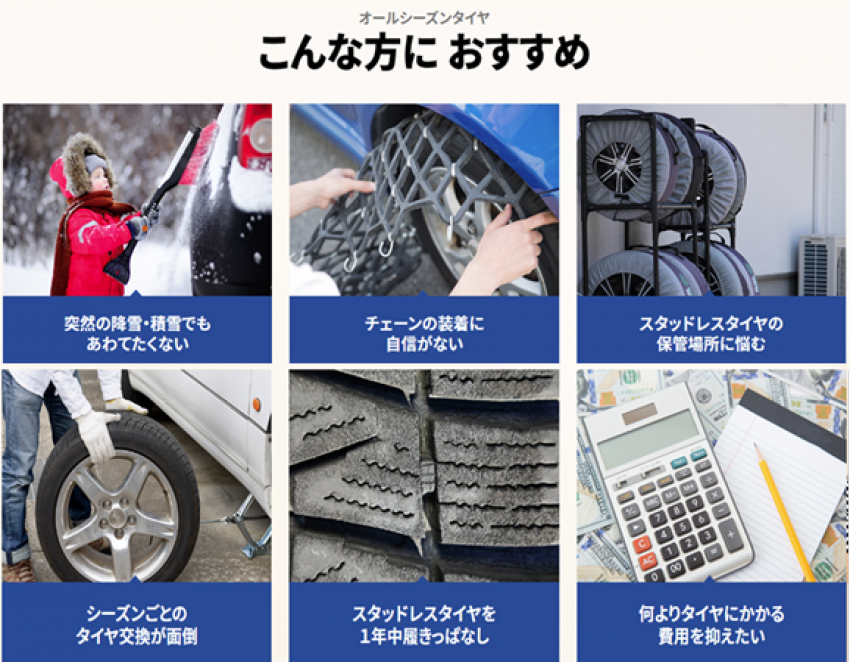 オールシーズンタイヤ
こんな方に おすすめ

突然の降雪・積雪でも
あわてたくない

チェーンの装着に
自信がない

スタッドレスタイヤの
保管場所に悩む

シーズンごとの
タイヤ交換が面倒

スタッドレスタイヤを
1年中履きっぱなし

何よりタイヤにかかる
費用を抑えたい