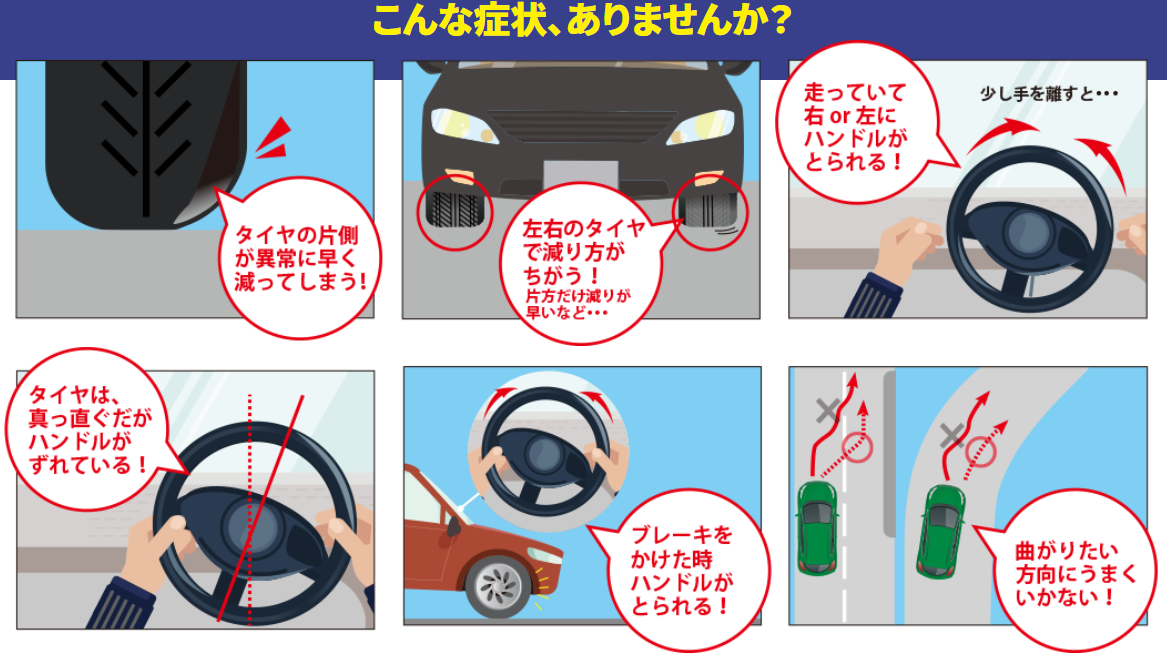 こんな症状、ありませんか？

タイヤの片側が異常に早く減ってしまう!

左右のタイヤで減り方がちがう！
片方だけ減りが早いなど・・・

走っていて右 or 左にハンドルがとられる！

少し手を離すと・・・

タイヤは、真っ直ぐだがハンドルがずれている！

ブレーキをかけた時ハンドルがとられる！

曲がりたい方向にうまくいかない！