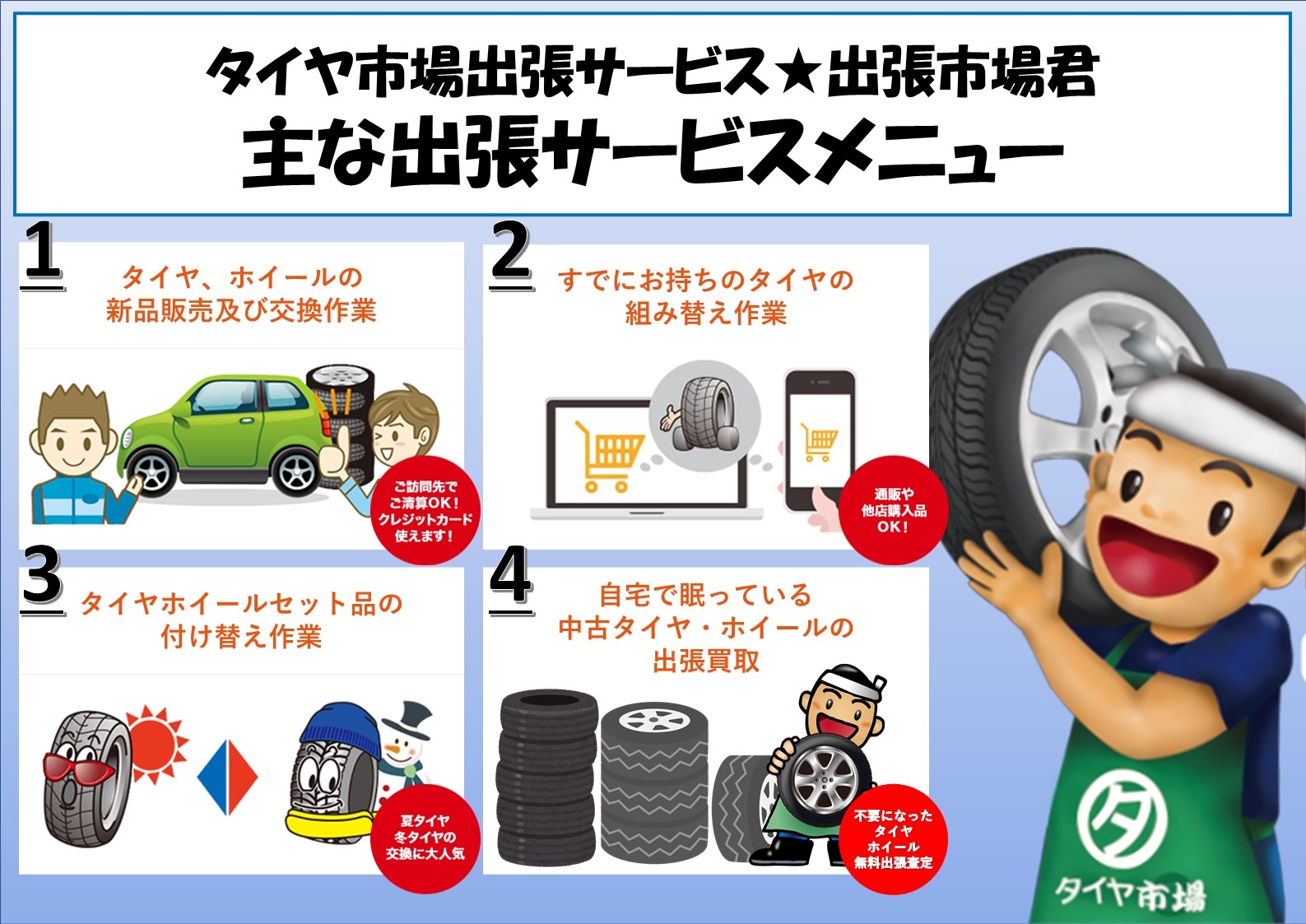 タイヤ市場出張サービス★出張市場君
主な出張サービスメニュー

1
タイヤ、ホイールの
新品販売及び交換作業
ご訪問先で
ご清算OK！
クレジットカード
使えます！

2
すでにお持ちのタイヤの
組み替え作業
通販や
他店購入品
OK！

3
タイヤホイールセット品の
付け替え作業
夏タイヤ
冬タイヤの
交換に大人気

4
自宅で眠っている
中古タイヤ・ホイールの
出張買取
不要になった
タイヤ
ホイール
無料出張査定

タ
タイヤ市場