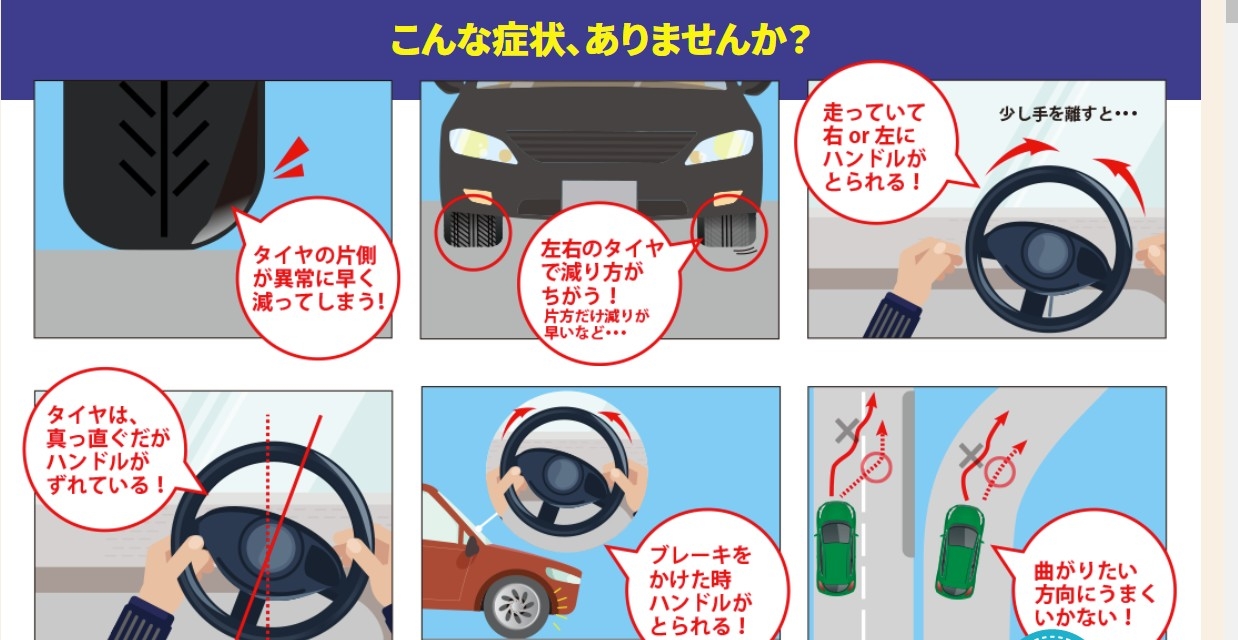 こんな症状、ありませんか?

タイヤの片側が異常に早く減ってしまう!

左右のタイヤで減り方がちがう!
片方だけ減りが早いなど・・・

走っていて右 or 左にハンドルがとられる!

少し手を離すと・・・

タイヤは、真っ直ぐだがハンドルがずれている!

ブレーキをかけた時ハンドルがとられる!

曲がりたい方向にうまくいかない!