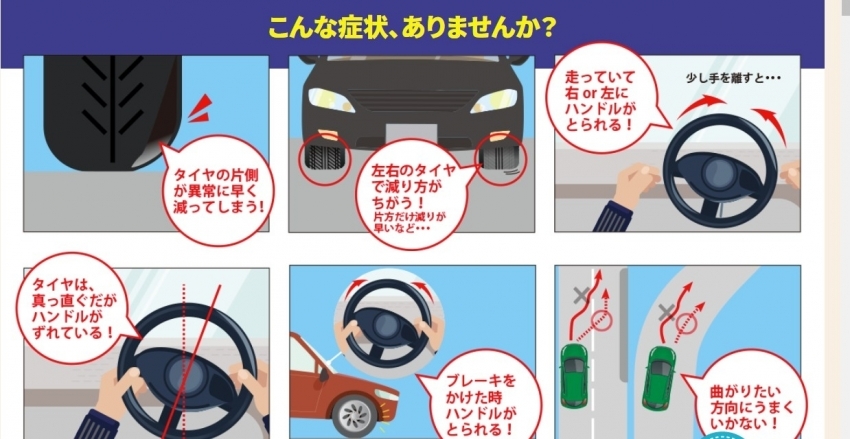 こんな症状、ありませんか?

タイヤの片側が異常に早く減ってしまう!

左右のタイヤで減り方がちがう!
片方だけ減りが早いなど・・・

走っていて右 or 左にハンドルがとられる!

少し手を離すと・・・

タイヤは、真っ直ぐだがハンドルがずれている!

ブレーキをかけた時ハンドルがとられる!

曲がりたい方向にうまくいかない!