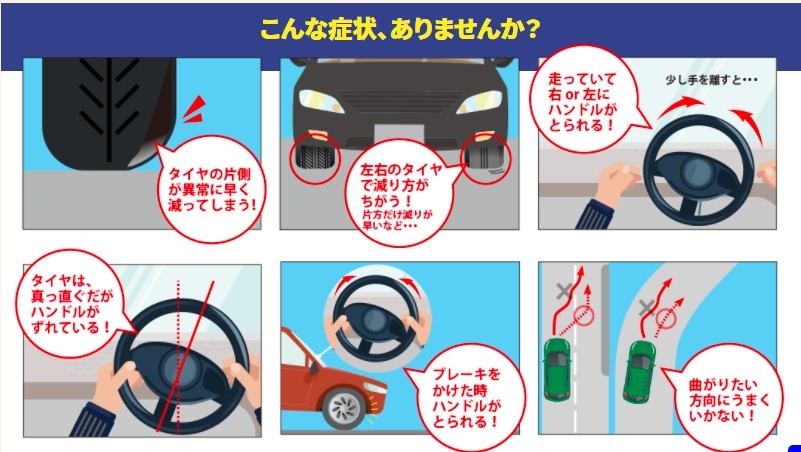 こんな症状、ありませんか？

タイヤの片側が異常に早く減ってしまう！

左右のタイヤで減り方がちがう！
片方だけ減りが早いなど・・・

走っていて右 or 左にハンドルがとられる！

少し手を離すと・・・

タイヤは、真っ直ぐだがハンドルがずれている！

ブレーキをかけた時ハンドルがとられる！

曲がりたい方向にうまくいかない！