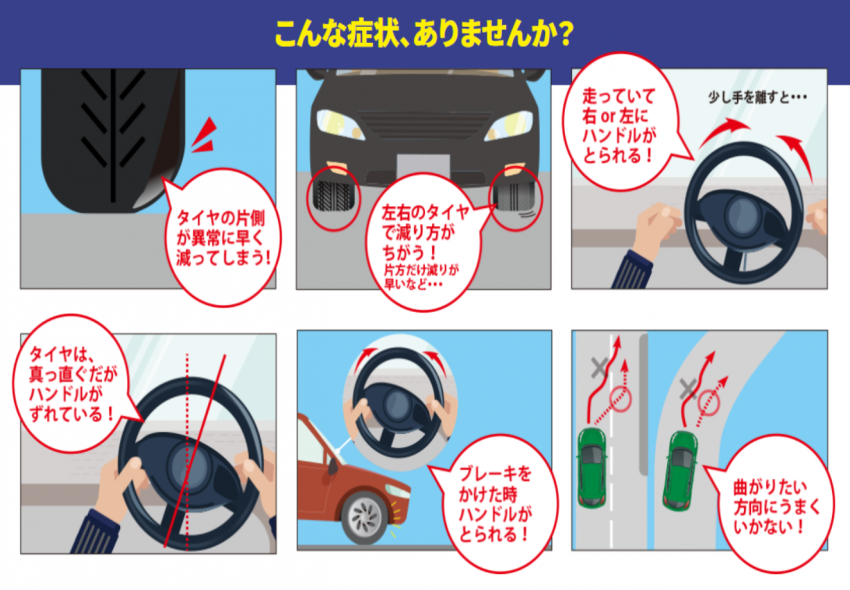 こんな症状、ありませんか?

タイヤの片側が異常に早く減ってしまう!

左右のタイヤで減り方がちがう!
片方だけ減りが早いなど・・・

走っていて右 or 左にハンドルがとられる!

少し手を離すと・・・

タイヤは、真っ直ぐだがハンドルがずれている!

ブレーキをかけた時ハンドルがとられる!

曲がりたい方向にうまくいかない!