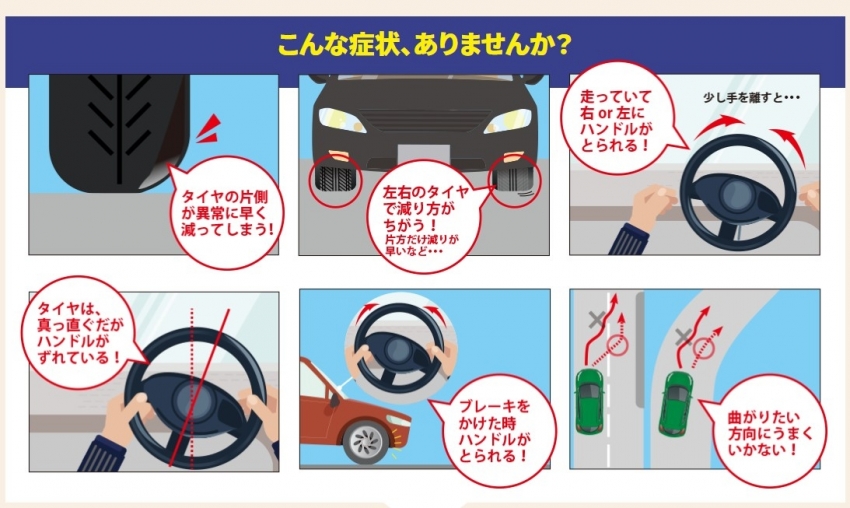 こんな症状、ありませんか？

タイヤの片側が異常に早く減ってしまう！

左右のタイヤで減り方がちがう！
片方だけ減りが早いなど・・・

走っていて右 or 左にハンドルがとられる！

少し手を離すと・・・

タイヤは、真っ直ぐだがハンドルがずれている！

ブレーキをかけた時ハンドルがとられる！

曲がりたい方向にうまくいかない！