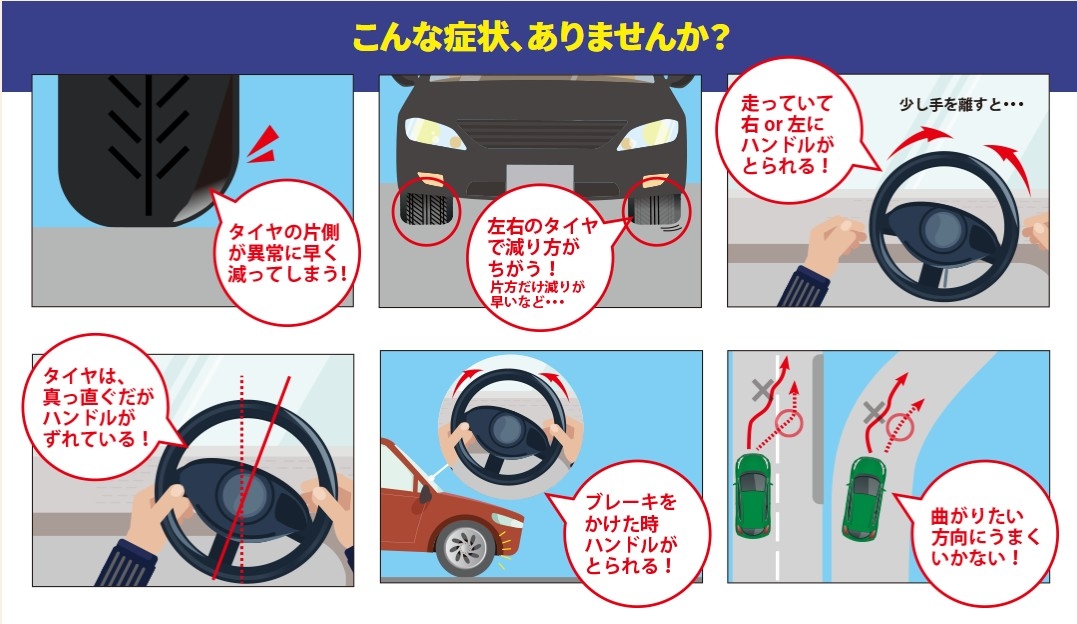 こんな症状、ありませんか？

タイヤの片側が異常に早く減ってしまう！

左右のタイヤで減り方がちがう！
片方だけ減りが早いなど・・・

走っていて右 or 左にハンドルがとられる！

少し手を離すと・・・

タイヤは、真っ直ぐだがハンドルがずれている！

ブレーキをかけた時ハンドルがとられる！

曲がりたい方向にうまくいかない！